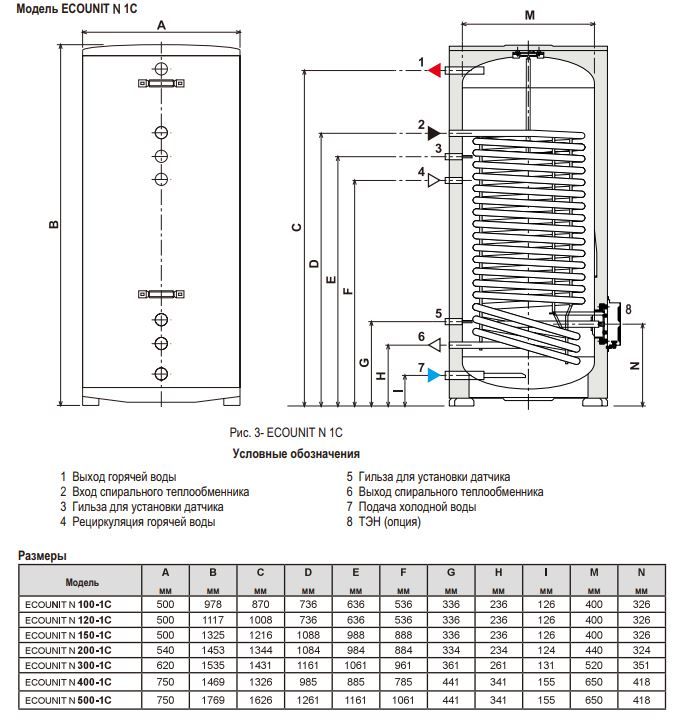 Модель ECOUNIT N 1C

A

B

M

1

2

3

4

5

6

7

8

C

D

E

F

G

H

I

N

Рис. 3- ECOUNIT N 1C

Условные обозначения

1 Выход горячей воды
2 Вход спирального теплообменника
3 Гильза для установки датчика
4 Рециркуляция горячей воды

5 Гильза для установки датчика
6 Выход спирального теплообменника
7 Подача холодной воды
8 ТЭН (опция)

Размеры

| Модель | A мм | B мм | C мм | D мм | E мм | F мм | G мм | H мм | I мм | M мм | N мм |
|---|---|---|---|---|---|---|---|---|---|---|---|
| ECOUNIT N 100-1C | 500 | 978 | 870 | 736 | 636 | 536 | 336 | 236 | 126 | 400 | 326 |
| ECOUNIT N 120-1C | 500 | 1117 | 1008 | 736 | 636 | 536 | 336 | 236 | 126 | 400 | 326 |
| ECOUNIT N 150-1C | 500 | 1325 | 1216 | 1088 | 988 | 888 | 336 | 236 | 126 | 400 | 326 |
| ECOUNIT N 200-1C | 540 | 1453 | 1344 | 1084 | 984 | 884 | 334 | 234 | 124 | 440 | 324 |
| ECOUNIT N 300-1C | 620 | 1535 | 1431 | 1161 | 1061 | 961 | 361 | 261 | 131 | 520 | 351 |
| ECOUNIT N 400-1C | 750 | 1469 | 1326 | 985 | 885 | 785 | 441 | 341 | 155 | 650 | 418 |
| ECOUNIT N 500-1C | 750 | 1769 | 1626 | 1261 | 1161 | 1061 | 441 | 341 | 155 | 650 | 418 |