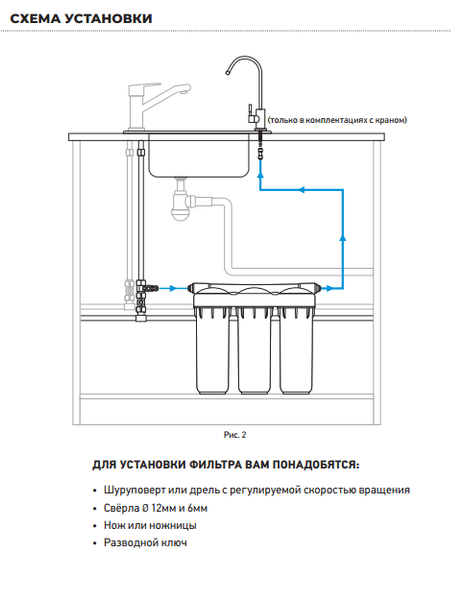 СХЕМА УСТАНОВКИ

(только в комплектациях с краном)

Рис. 2

ДЛЯ УСТАНОВКИ ФИЛЬТРА ВАМ ПОНАДОБЯТСЯ:

• Шуруповерт или дрель с регулируемой скоростью вращения
• Свёрла Ø 12мм и 6мм
• Нож или ножницы
• Разводной ключ