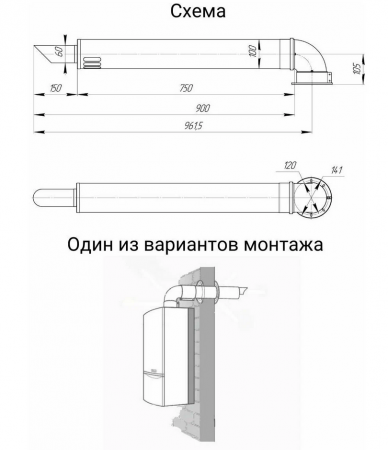 Схема

60

100

105

150

750

900

961,5

120

141

Один из вариантов монтажа