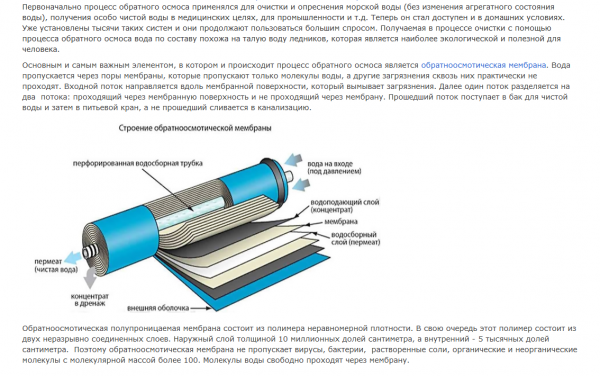 Первоначально процесс обратного осмоса применялся для очистки и опреснения морской воды (без изменения агрегатного состояния воды), получения особо чистой воды в медицинских целях, для промышленности и т.д. Теперь он стал доступен и в домашних условиях. Уже установлены тысячи таких систем и они продолжают пользоваться большим спросом. Получаемая в процессе очистки с помощью процесса обратного осмоса вода по составу похожа на талую воду ледников, которая является наиболее экологической и полезной для человека.

Основным и самым важным элементом, в котором и происходит процесс обратного осмоса является обратноосмотическая мембрана. Вода пропускается через поры мембраны, которые пропускают только молекулы воды, а другие загрязнения сквозь них практически не проходят. Входной поток направляется вдоль мембранной поверхности, который вымывает загрязнения. Далее один поток разделяется на два потока: проходящий через мембранную поверхность и не проходящий через мембрану. Прошедший поток поступает в бак для чистой воды и затем в питьевой кран, а не прошедший сливается в канализацию.

Строение обратноосмотической мембраны

перфорированная водосборная трубка

вода на входе (под давлением)

водоподающий слой (концентрат)

мембрана

водосборный слой (пермеат)

пермеат (чистая вода)

концентрат в дренаж

внешняя оболочка

Обратноосмотическая полупроницаемая мембрана состоит из полимера неравномерной плотности. В свою очередь этот полимер состоит из двух неразрывно соединенных слоев. Наружный слой толщиной 10 миллионных долей сантиметра, а внутренний - 5 тысячных долей сантиметра. Поэтому обратноосмотическая мембрана не пропускает вирусы, бактерии, растворенные соли, органические и неорганические молекулы с молекулярной массой более 100. Молекулы воды свободно проходят через мембрану.