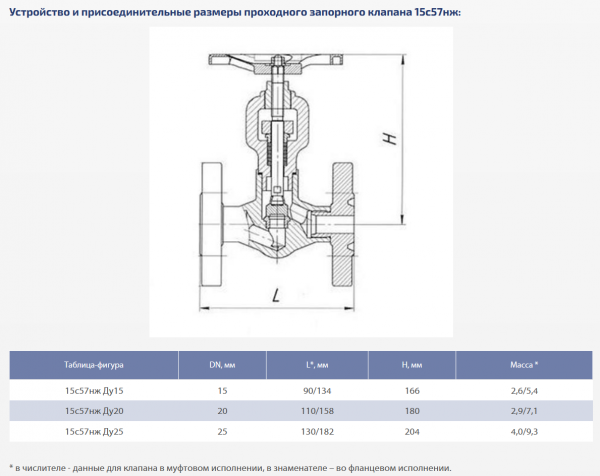 Устройство и присоединительные размеры проходного запорного клапана 15с57нж:

H

L

| Таблица-фигура | DN, мм | L*, мм | H, мм | Масса * |
|---|---|---|---|---|
| 15с57нж Ду15 | 15 | 90/134 | 166 | 2,6/5,4 |
| 15с57нж Ду20 | 20 | 110/158 | 180 | 2,9/7,1 |
| 15с57нж Ду25 | 25 | 130/182 | 204 | 4,0/9,3 |

* в числителе - данные для клапана в муфтовом исполнении, в знаменателе – во фланцевом исполнении.