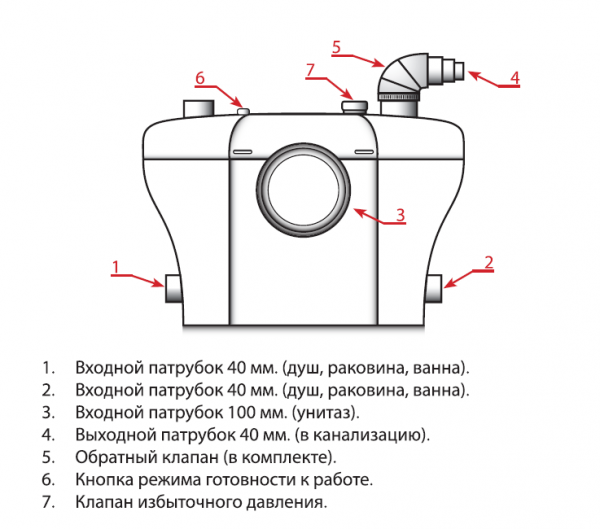 5
6
7
4
3
1
2

1. Входной патрубок 40 мм. (душ, раковина, ванна).
2. Входной патрубок 40 мм. (душ, раковина, ванна).
3. Входной патрубок 100 мм. (унитаз).
4. Выходной патрубок 40 мм. (в канализацию).
5. Обратный клапан (в комплекте).
6. Кнопка режима готовности к работе.
7. Клапан избыточного давления.