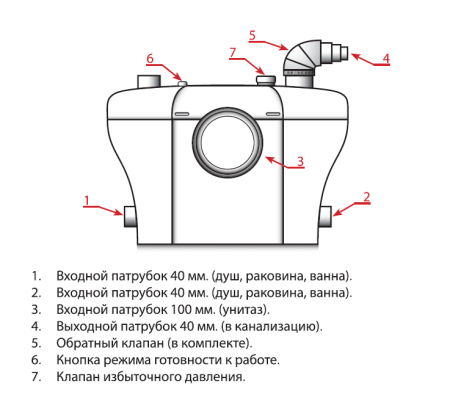 5

6

7

4

3

1

2

1. Входной патрубок 40 мм. (душ, раковина, ванна).
2. Входной патрубок 40 мм. (душ, раковина, ванна).
3. Входной патрубок 100 мм. (унитаз).
4. Выходной патрубок 40 мм. (в канализацию).
5. Обратный клапан (в комплекте).
6. Кнопка режима готовности к работе.
7. Клапан избыточного давления.