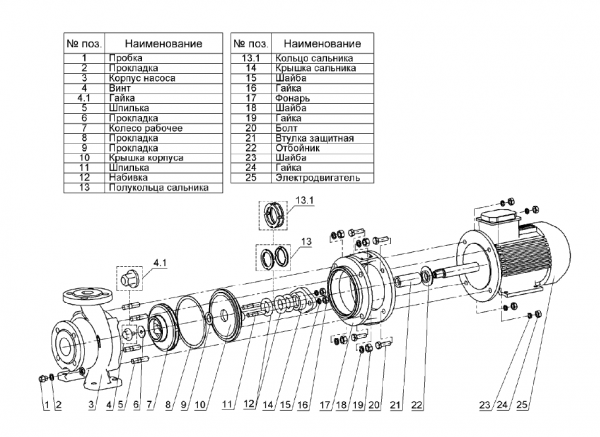 | № поз. | Наименование |
|---|---|
| 1 | Пробка |
| 2 | Прокладка |
| 3 | Корпус насоса |
| 4 | Винт |
| 4.1 | Гайка |
| 5 | Шпилька |
| 6 | Прокладка |
| 7 | Колесо рабочее |
| 8 | Прокладка |
| 9 | Прокладка |
| 10 | Крышка корпуса |
| 11 | Шпилька |
| 12 | Набивка |
| 13 | Полукольца сальника |

| № поз. | Наименование |
|---|---|
| 13.1 | Кольцо сальника |
| 14 | Крышка сальника |
| 15 | Шайба |
| 16 | Гайка |
| 17 | Фонарь |
| 18 | Шайба |
| 19 | Гайка |
| 20 | Болт |
| 21 | Втулка защитная |
| 22 | Отбойник |
| 23 | Шайба |
| 24 | Гайка |
| 25 | Электродвигатель |

13.1
13
4.1
1 2 3 4 5 6 7 8 9 10 11 12 14 15 16 17 18 19 20 21 22 23 24 25