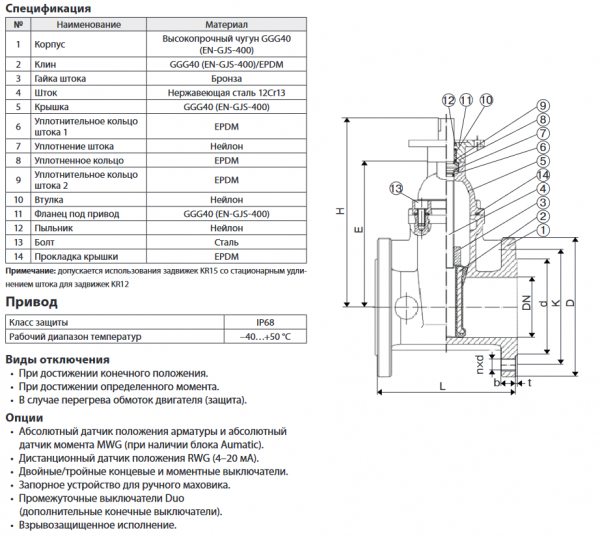 Спецификация

| № | Наименование | Материал |
|---|---|---|
| 1 | Корпус | Высокопрочный чугун GGG40 (EN-GJS-400) |
| 2 | Клин | GGG40 (EN-GJS-400)/EPDM |
| 3 | Гайка штока | Бронза |
| 4 | Шток | Нержавеющая сталь 12Cr13 |
| 5 | Крышка | GGG40 (EN-GJS-400) |
| 6 | Уплотнительное кольцо штока 1 | EPDM |
| 7 | Уплотнение штока | Нейлон |
| 8 | Уплотненное кольцо | EPDM |
| 9 | Уплотнительное кольцо штока 2 | EPDM |
| 10 | Втулка | Нейлон |
| 11 | Фланец под привод | GGG40 (EN-GJS-400) |
| 12 | Пыльник | Нейлон |
| 13 | Болт | Сталь |
| 14 | Прокладка крышки | EPDM |

Примечание: допускается использования задвижек KR15 со стационарным удлинением штока для задвижек KR12

Привод

| Класс защиты | IP68 |
|---|---|
| Рабочий диапазон температур | –40…+50 °C |

Виды отключения
• При достижении конечного положения.
• При достижении определенного момента.
• В случае перегрева обмоток двигателя (защита).

Опции
• Абсолютный датчик положения арматуры и абсолютный датчик момента MWG (при наличии блока Aumatic).
• Дистанционный датчик положения RWG (4–20 мА).
• Двойные/тройные концевые и моментные выключатели.
• Запорное устройство для ручного маховика.
• Промежуточные выключатели Duo (дополнительные конечные выключатели).
• Взрывозащищенное исполнение.

12 11 10 9 8 7 6 5 14 4 3 2 1 13 H E DN d K D nxd b t L