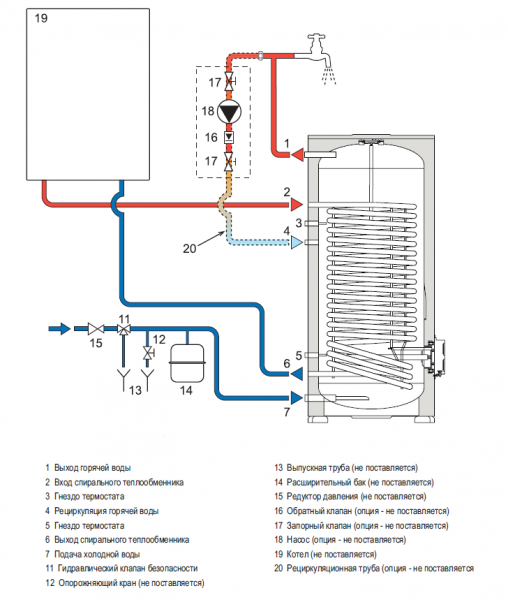 19

17

18

16

17

1

2

3

4

20

11

15

12

13

14

5

6

7

1 Выход горячей воды
2 Вход спирального теплообменника
3 Гнездо термостата
4 Рециркуляция горячей воды
5 Гнездо термостата
6 Выход спирального теплообменника
7 Подача холодной воды
11 Гидравлический клапан безопасности
12 Опорожняющий кран (не поставляется)

13 Выпускная труба (не поставляется)
14 Расширительный бак (не поставляется)
15 Редуктор давления (не поставляется)
16 Обратный клапан (опция - не поставляется)
17 Запорный клапан (опция - не поставляется)
18 Насос (опция - не поставляется)
19 Котел (не поставляется)
20 Рециркуляционная труба (опция - не поставляется