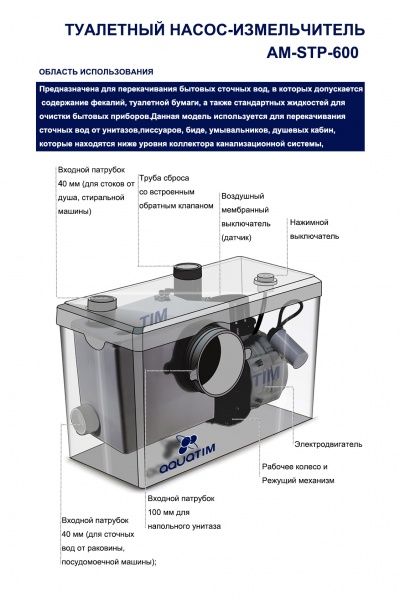 ТУАЛЕТНЫЙ НАСОС-ИЗМЕЛЬЧИТЕЛЬ
AM-STP-600

ОБЛАСТЬ ИСПОЛЬЗОВАНИЯ

Предназначена для перекачивания бытовых сточных вод, в которых допускается содержание фекалий, туалетной бумаги, а также стандартных жидкостей для очистки бытовых приборов.Данная модель используется для перекачивания сточных вод от унитазов,писсуаров, биде, умывальников, душевых кабин, которые находятся ниже уровня коллектора канализационной системы,

Входной патрубок 40 мм (для стоков от душа, стиральной машины)

Труба сброса со встроенным обратным клапаном

Воздушный мембранный выключатель (датчик)

Нажимной выключатель

TIM

TIM

AQUATIM

Электродвигатель

Рабочее колесо и Режущий механизм

Входной патрубок 100 мм для напольного унитаза

Входной патрубок 40 мм (для сточных вод от раковины, посудомоечной машины);