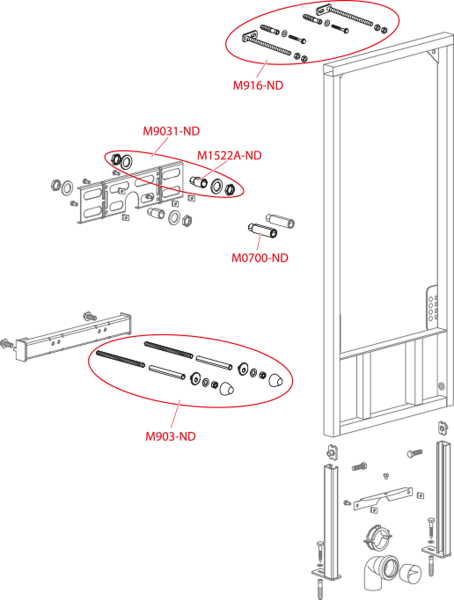 M916-ND

M9031-ND

M1522A-ND

M0700-ND

M903-ND