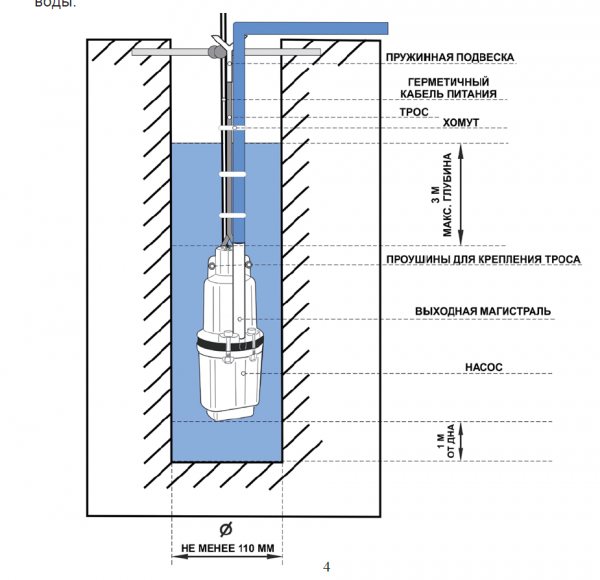 воды.

ПРУЖИННАЯ ПОДВЕСКА

ГЕРМЕТИЧНЫЙ КАБЕЛЬ ПИТАНИЯ

ТРОС

ХОМУТ

3 М МАКС. ГЛУБИНА

ПРОУШИНЫ ДЛЯ КРЕПЛЕНИЯ ТРОСА

ВЫХОДНАЯ МАГИСТРАЛЬ

НАСОС

1 М ОТ ДНА

Ø

НЕ МЕНЕЕ 110 ММ

4