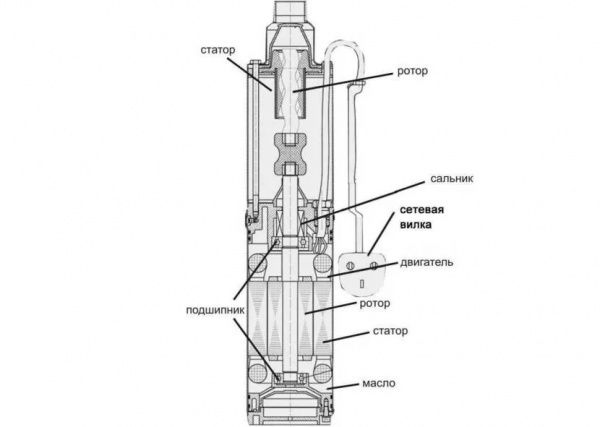 статор
ротор
сальник
сетевая вилка
двигатель
подшипник
ротор
статор
масло