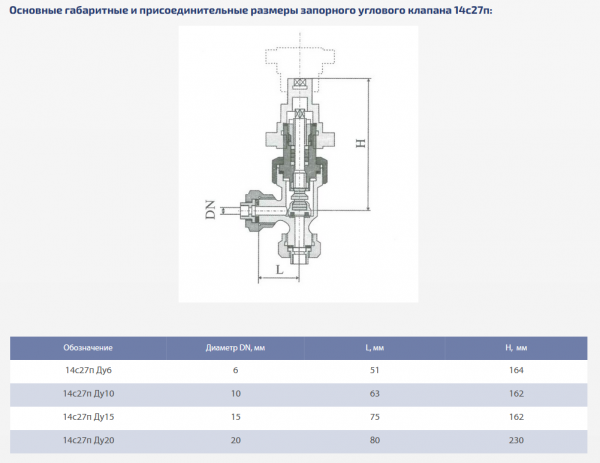 Основные габаритные и присоединительные размеры запорного углового клапана 14с27п:

H

DN

L

| Обозначение | Диаметр DN, мм | L, мм | H, мм |
|---|---|---|---|
| 14с27п Ду6 | 6 | 51 | 164 |
| 14с27п Ду10 | 10 | 63 | 162 |
| 14с27п Ду15 | 15 | 75 | 162 |
| 14с27п Ду20 | 20 | 80 | 230 |