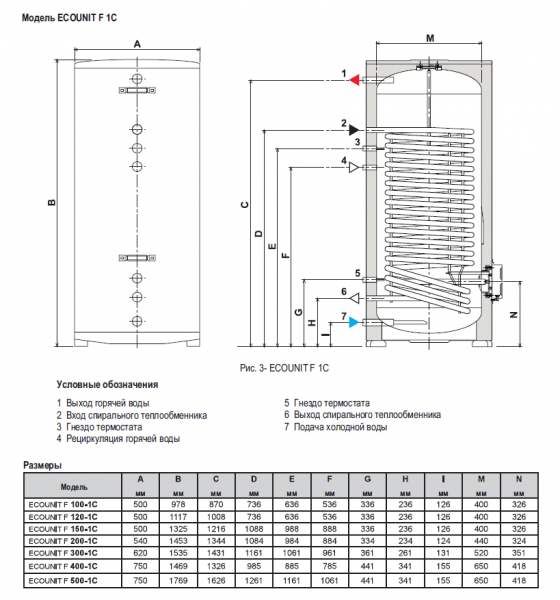 Модель ECOUNIT F 1C

A

B

M

1

2

3

4

5

6

7

C

D

E

F

G

H

I

N

Рис. 3- ECOUNIT F 1C

Условные обозначения

1 Выход горячей воды
2 Вход спирального теплообменника
3 Гнездо термостата
4 Рециркуляция горячей воды

5 Гнездо термостата
6 Выход спирального теплообменника
7 Подача холодной воды

Размеры

| Модель | A мм | B мм | C мм | D мм | E мм | F мм | G мм | H мм | I мм | M мм | N мм |
|---|---|---|---|---|---|---|---|---|---|---|---|
| ECOUNIT F 100-1C | 500 | 978 | 870 | 736 | 636 | 536 | 336 | 236 | 126 | 400 | 326 |
| ECOUNIT F 120-1C | 500 | 1117 | 1008 | 736 | 636 | 536 | 336 | 236 | 126 | 400 | 326 |
| ECOUNIT F 150-1C | 500 | 1325 | 1216 | 1088 | 988 | 888 | 336 | 236 | 126 | 400 | 326 |
| ECOUNIT F 200-1C | 540 | 1453 | 1344 | 1084 | 984 | 884 | 334 | 234 | 124 | 440 | 324 |
| ECOUNIT F 300-1C | 620 | 1535 | 1431 | 1161 | 1061 | 961 | 361 | 261 | 131 | 520 | 351 |
| ECOUNIT F 400-1C | 750 | 1469 | 1326 | 985 | 885 | 785 | 441 | 341 | 155 | 650 | 418 |
| ECOUNIT F 500-1C | 750 | 1769 | 1626 | 1261 | 1161 | 1061 | 441 | 341 | 155 | 650 | 418 |