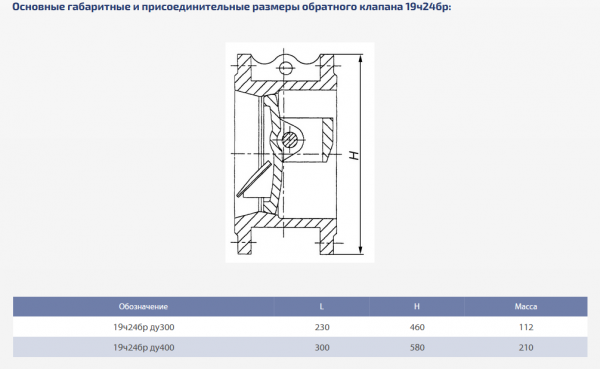 Основные габаритные и присоединительные размеры обратного клапана 19ч24бр:

H

| Обозначение | L | H | Масса |
|---|---|---|---|
| 19ч24бр ду300 | 230 | 460 | 112 |
| 19ч24бр ду400 | 300 | 580 | 210 |