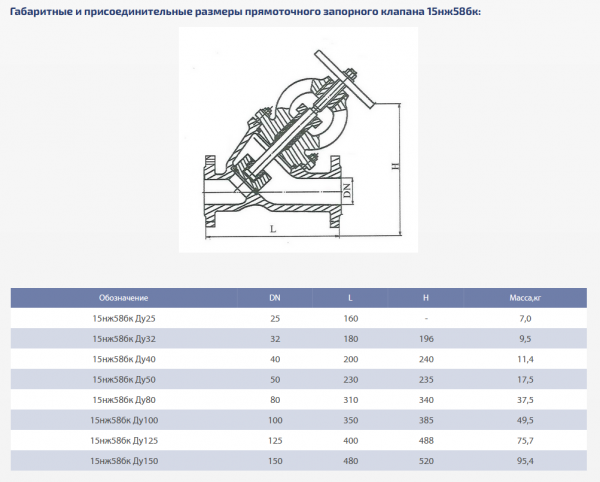 Габаритные и присоединительные размеры прямоточного запорного клапана 15нж58бк:

H

DN

L

| Обозначение | DN | L | H | Масса,кг |
|---|---|---|---|---|
| 15нж58бк Ду25 | 25 | 160 | - | 7,0 |
| 15нж58бк Ду32 | 32 | 180 | 196 | 9,5 |
| 15нж58бк Ду40 | 40 | 200 | 240 | 11,4 |
| 15нж58бк Ду50 | 50 | 230 | 235 | 17,5 |
| 15нж58бк Ду80 | 80 | 310 | 340 | 37,5 |
| 15нж58бк Ду100 | 100 | 350 | 385 | 49,5 |
| 15нж58бк Ду125 | 125 | 400 | 488 | 75,7 |
| 15нж58бк Ду150 | 150 | 480 | 520 | 95,4 |