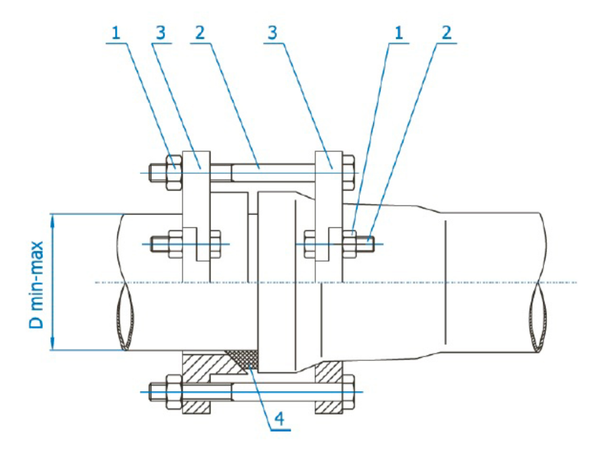 1 3 2 3 1 2

D min-max

4